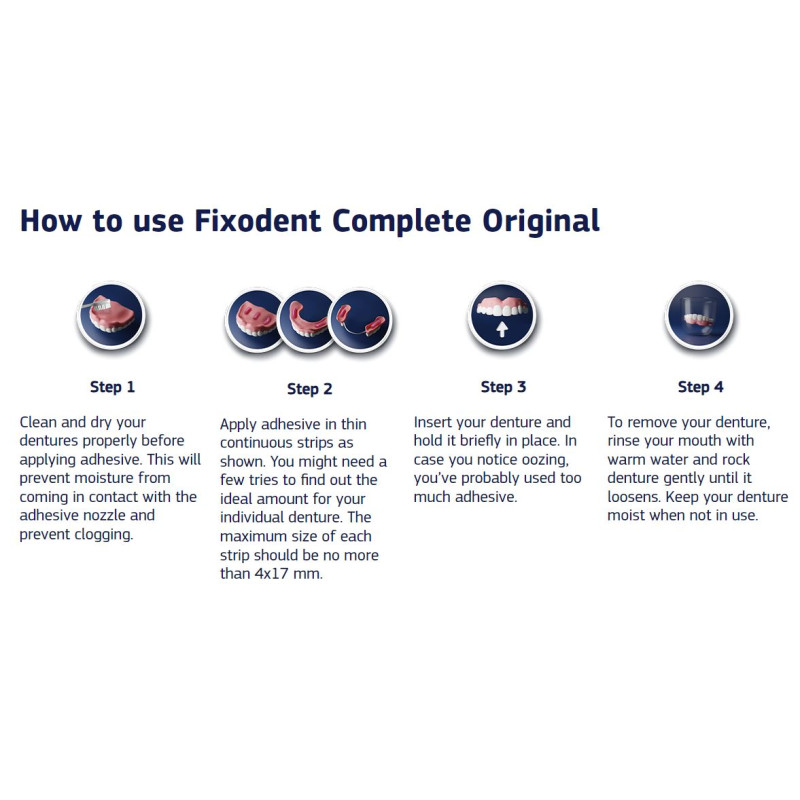 How to use Fixodent Complete Original

Step 1

Clean and dry your dentures properly before applying adhesive. This will prevent moisture from coming in contact with the adhesive nozzle and prevent clogging.

Step 2

Apply adhesive in thin continuous strips as shown. You might need a few tries to find out the ideal amount for your individual denture. The maximum size of each strip should be no more than 4x17 mm.

Step 3

Insert your denture and hold it briefly in place. In case you notice oozing, you've probably used too much adhesive.

Step 4

To remove your denture, rinse your mouth with warm water and rock denture gently until it loosens. Keep your denture moist when not in use.